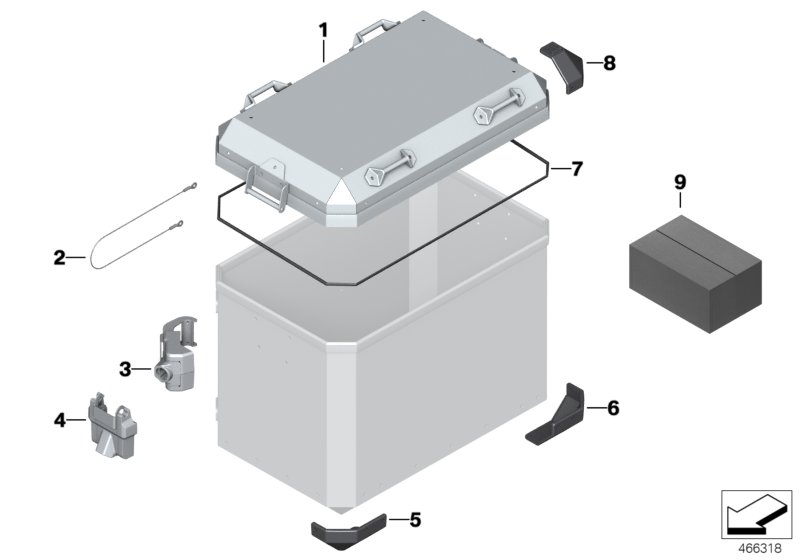 1
8
7
9
2
3
4
6
5
466318