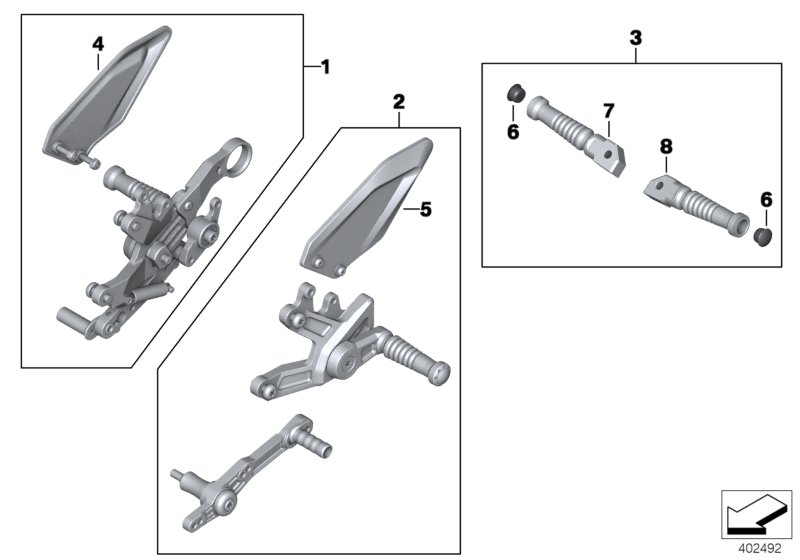 4
1
2
5
3
6
7
8
6
402492