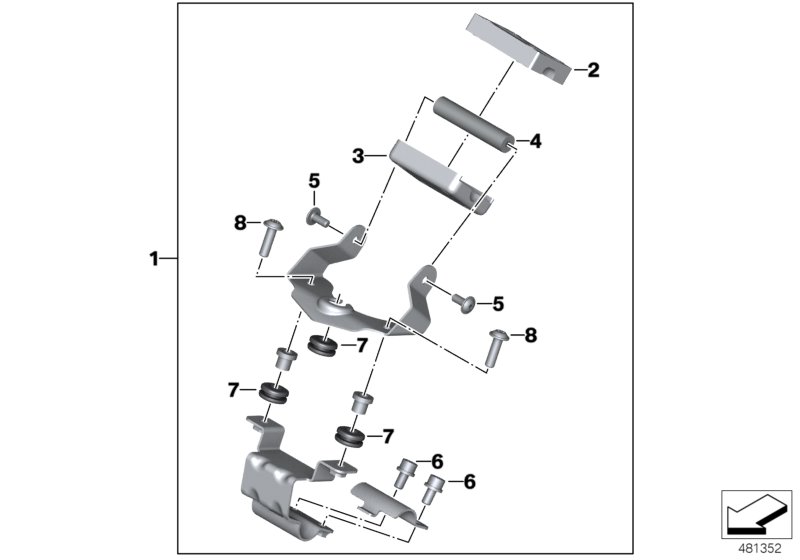 2
4
3
5
8
1
5
8
7
7
7
6
6
481352