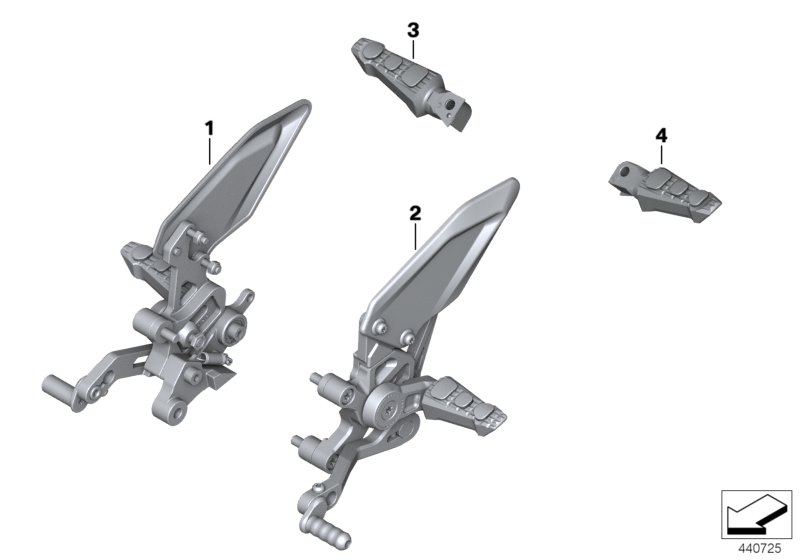 3
1
4
2
440725