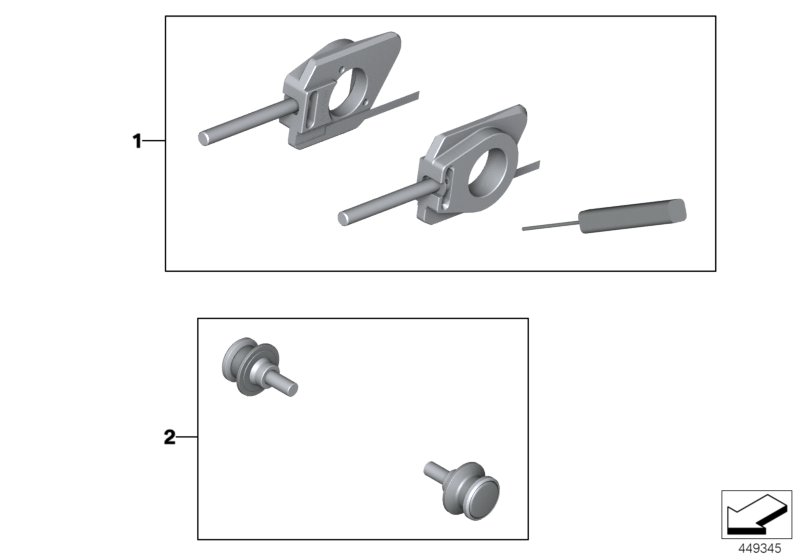 1

2

449345