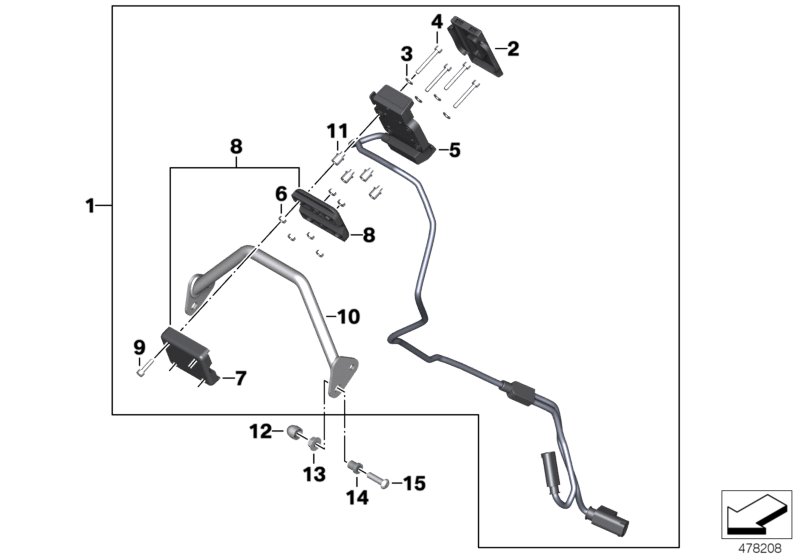 4
2
3
11
5
8
1
6
8
10
9
7
12
13
14
15
478208