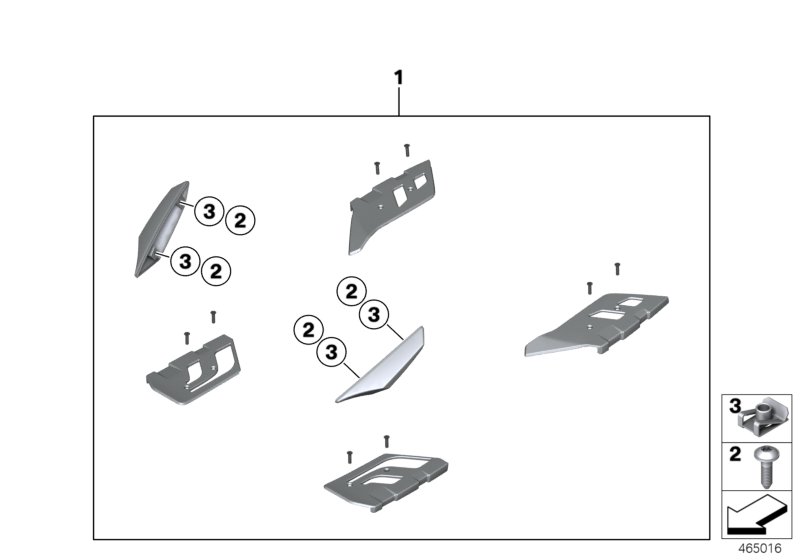 1
3
2
3
2
2
3
2
3
3
2
465016