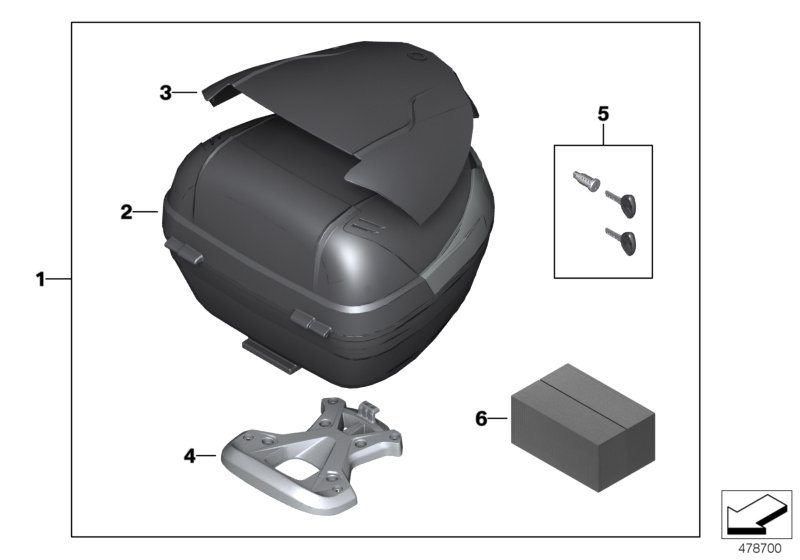 3
5
2
1
6
4
478700