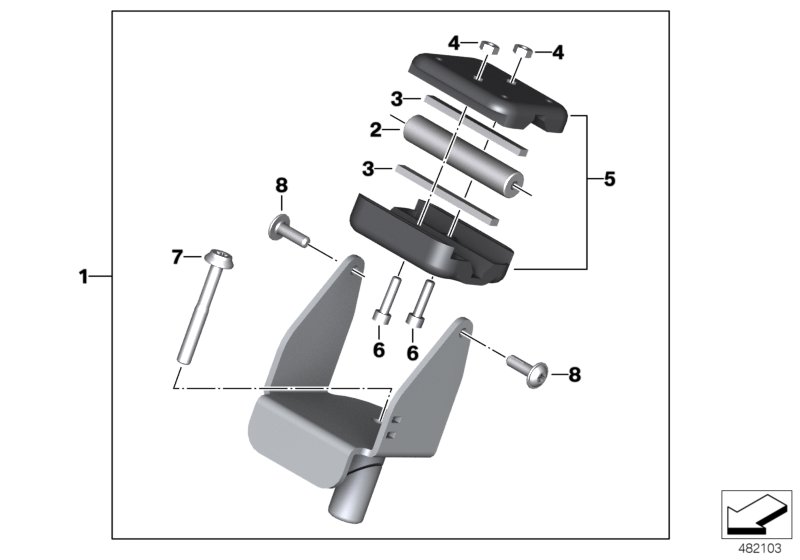 4
4
3
2
3
5
8
7
1
6
6
8
482103