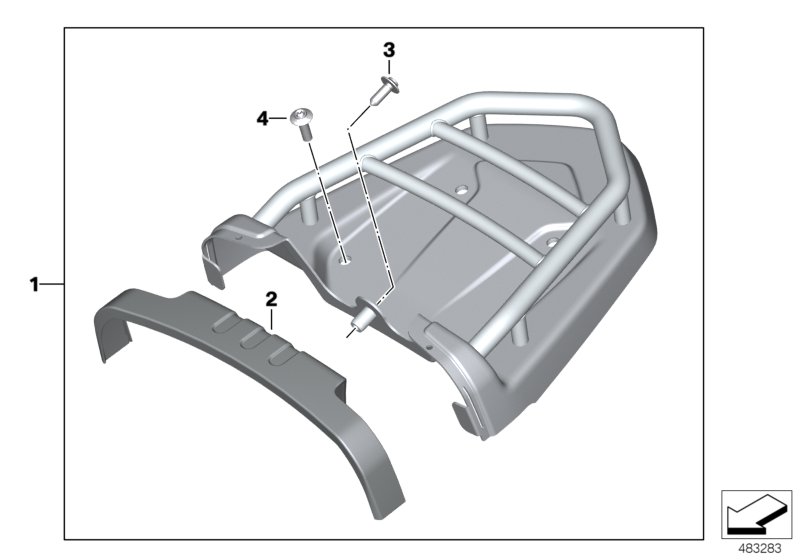 3
4
1
2
483283