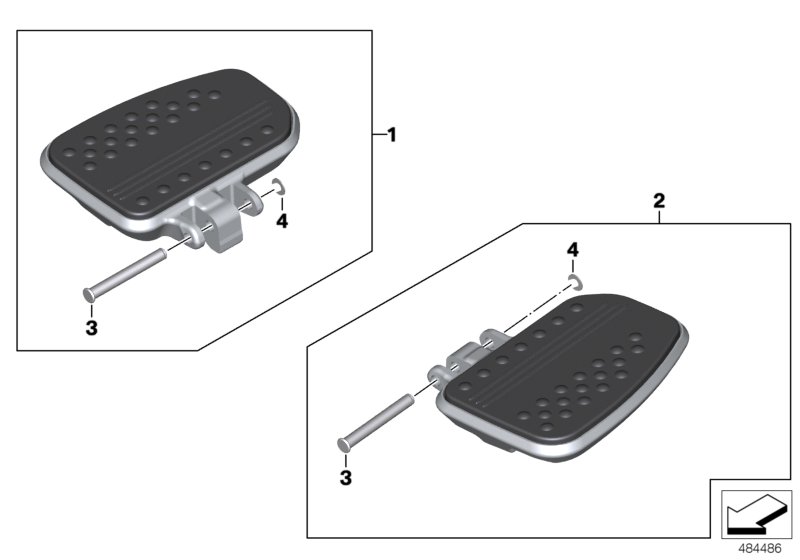 1
4
3
2
4
3
484486