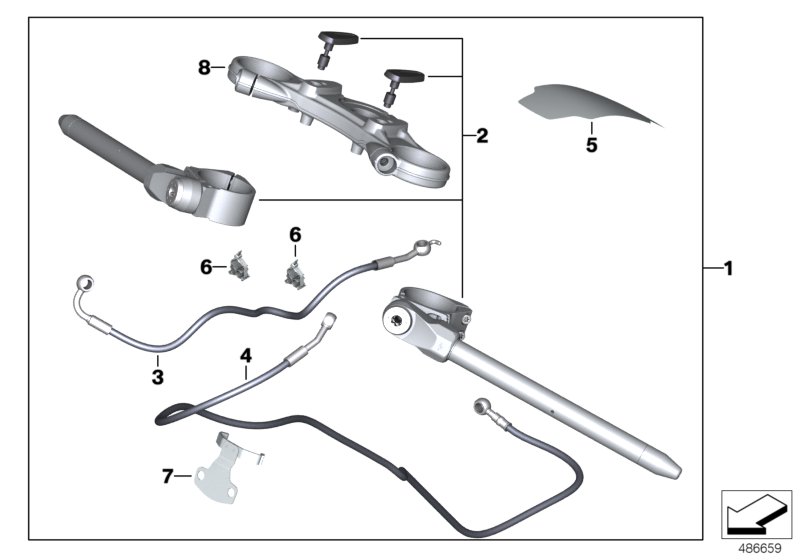 8
2
5
6
6
1
3
4
7
486659