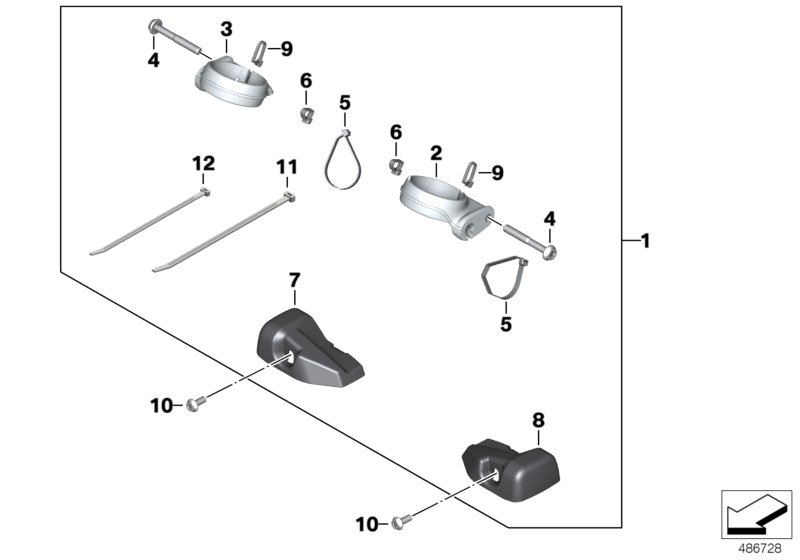 4
3
9
6
5
12
11
6
2
9
4
1
5
7
10
8
10
486728