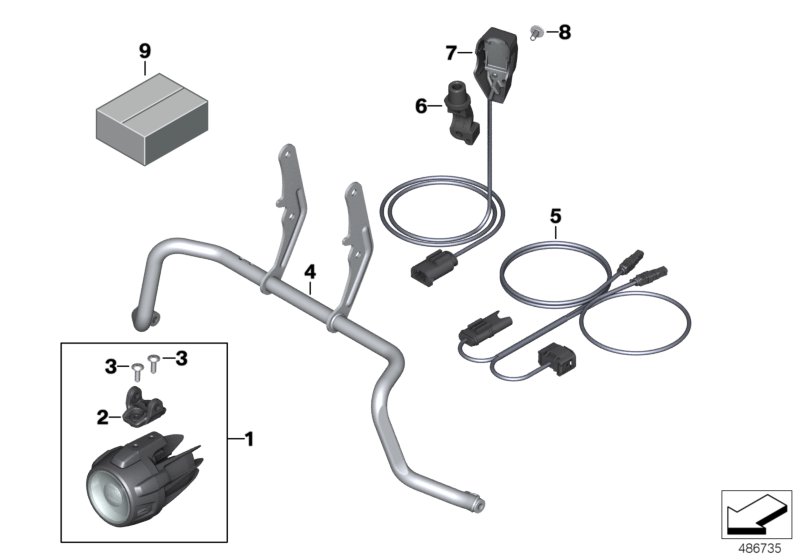 9
8
7
6
5
4
3
3
2
1
486735