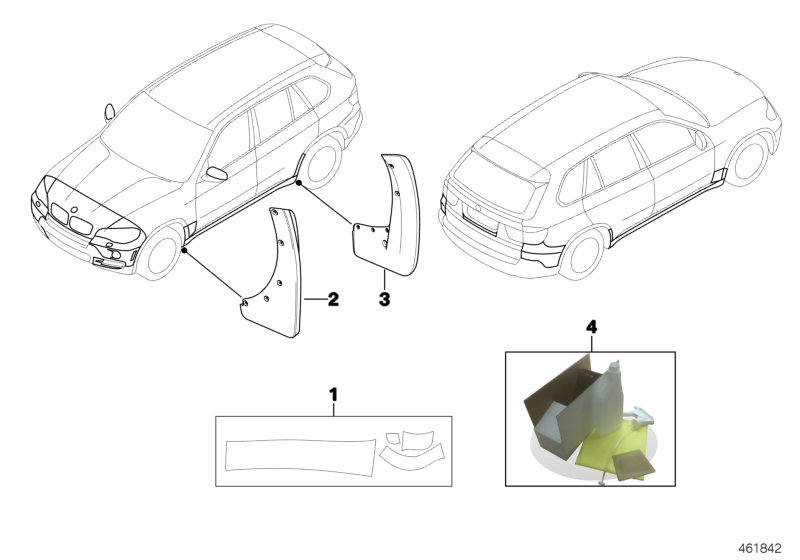 2
3
4
1
461842