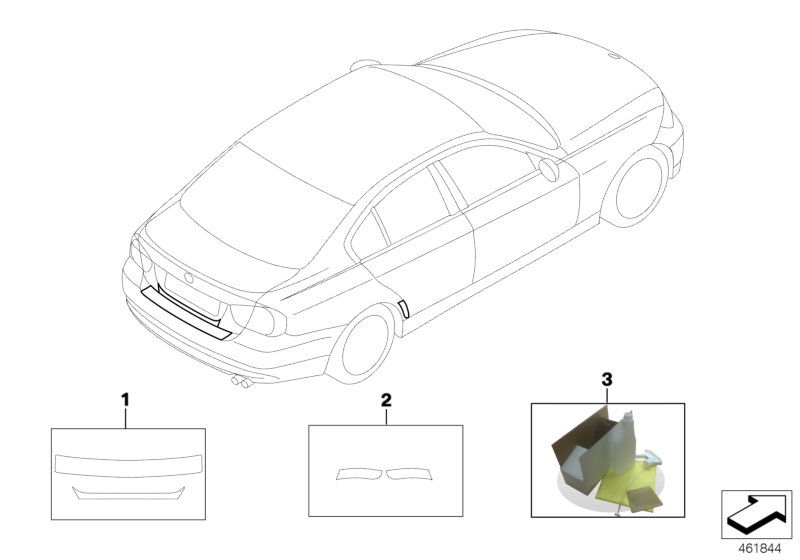 1
2
3
461844