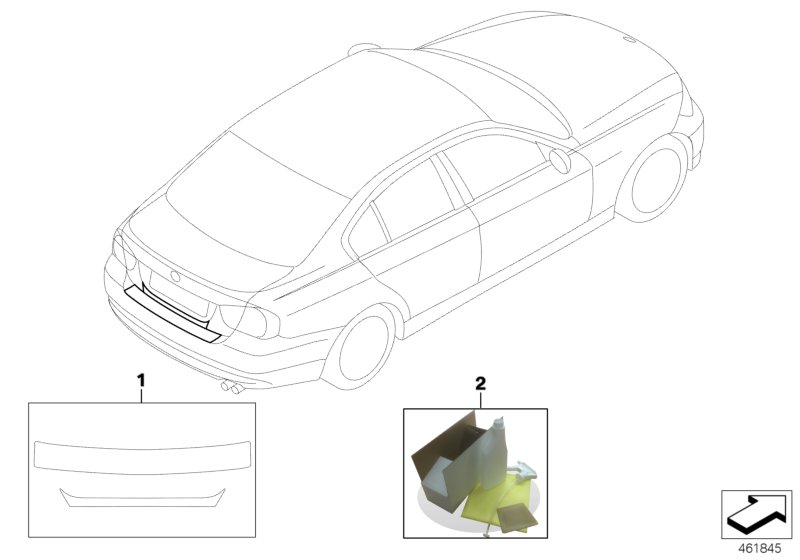 1

2

461845