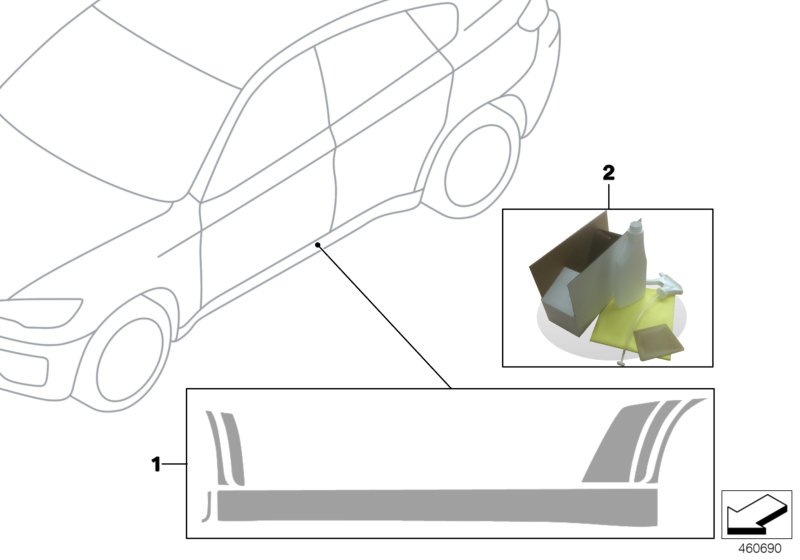 2

1

460690