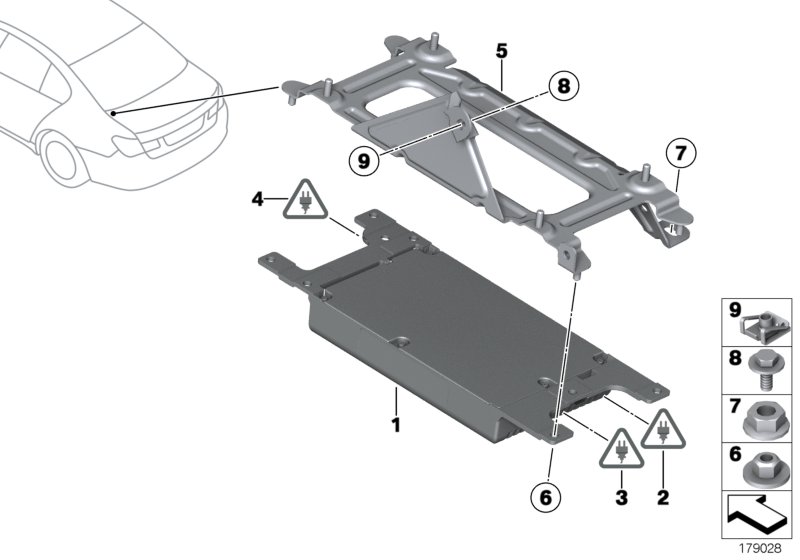 5
8
9
7
4
1
6
3
2
9
8
7
6
179028