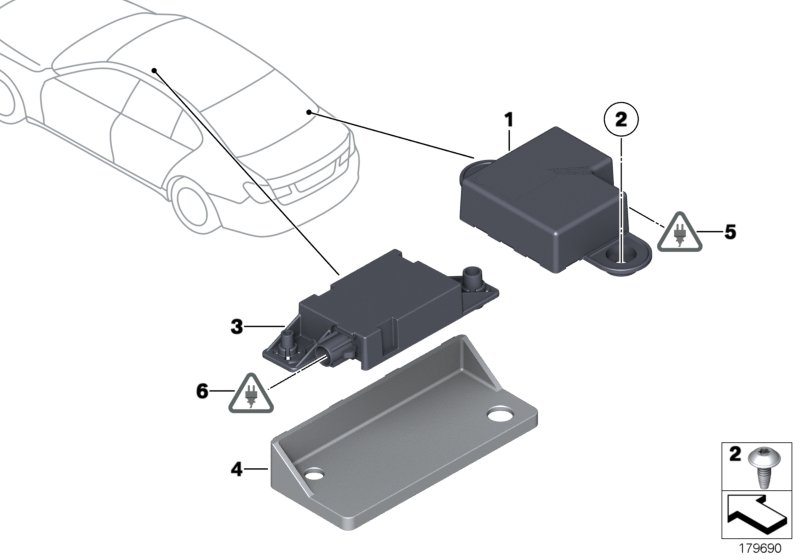 1
2
5
3
6
4
2
179690