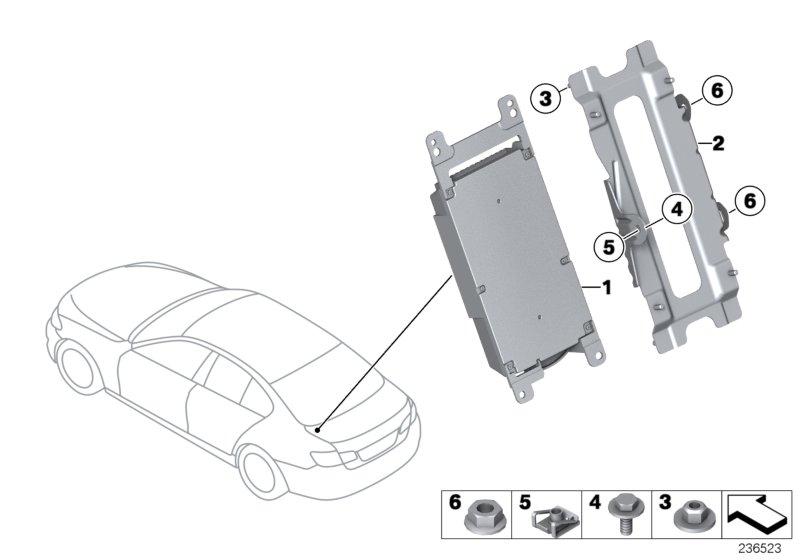 3
6
2
6
4
5
1
6
5
4
3
236523