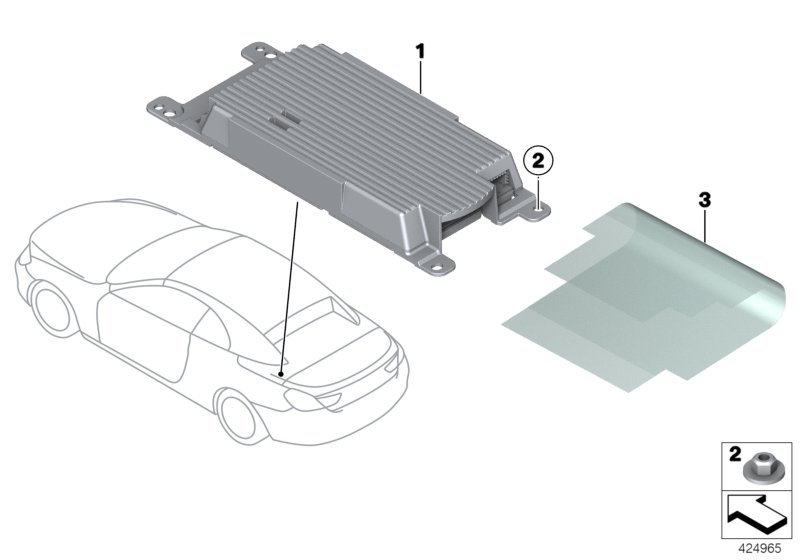 1
2
3
2
424965