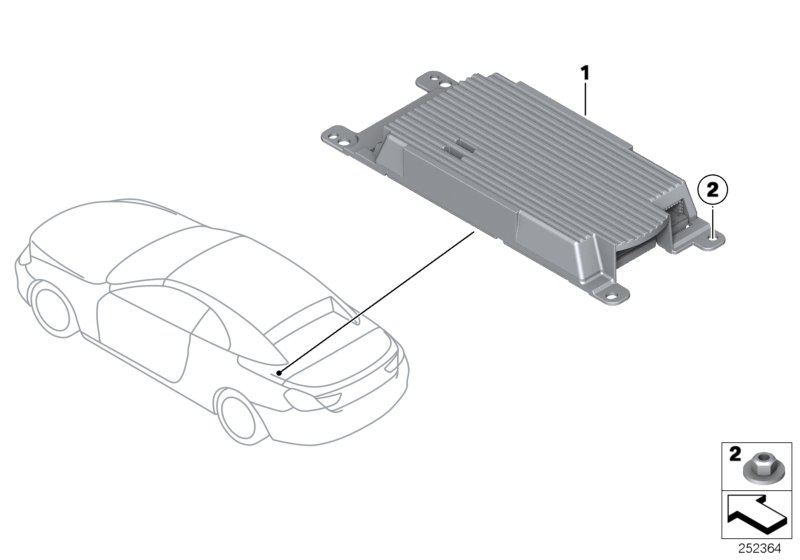 1

2

2

252364