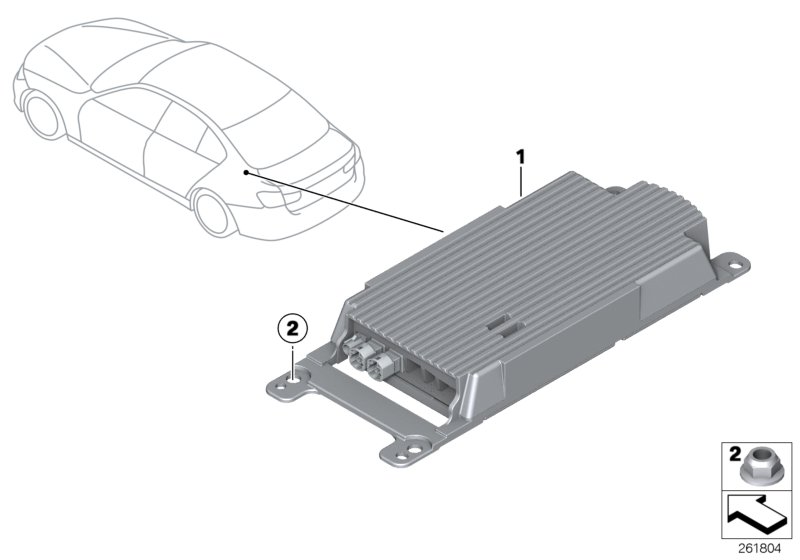 1

2

2

261804