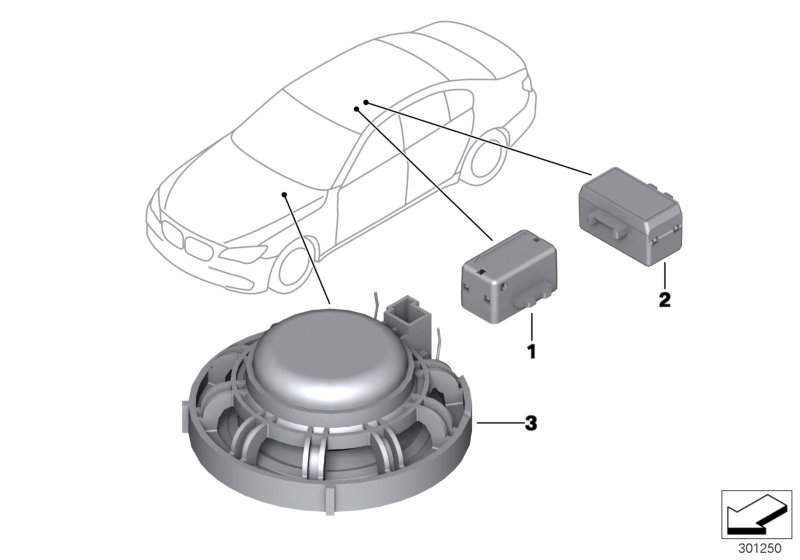 2

1

3

301250