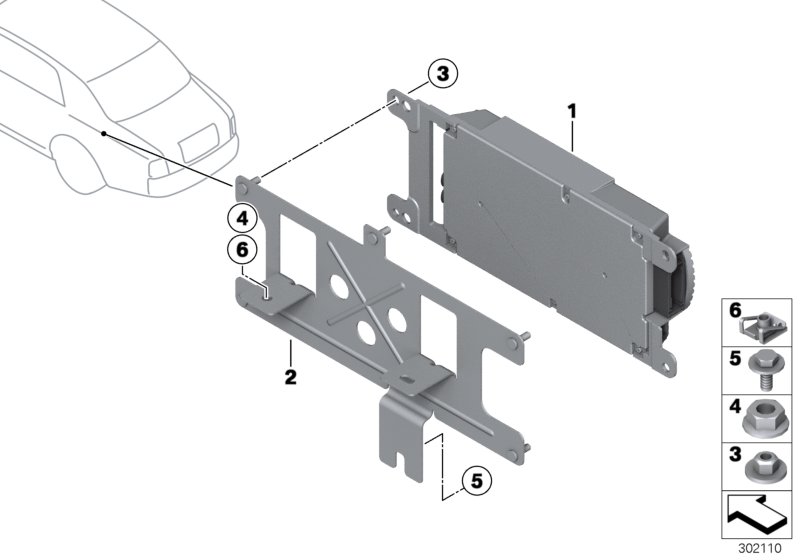 3
1
4
6
2
5
6
5
4
3
302110