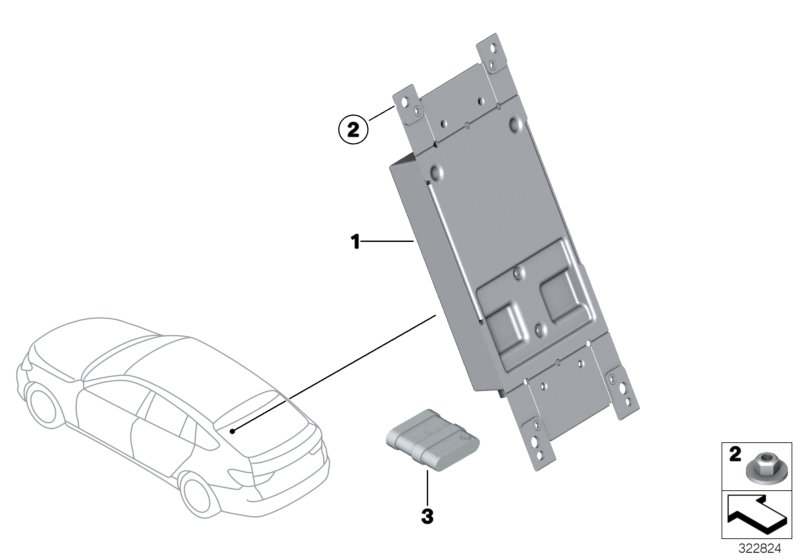 2
1
3
2
322824