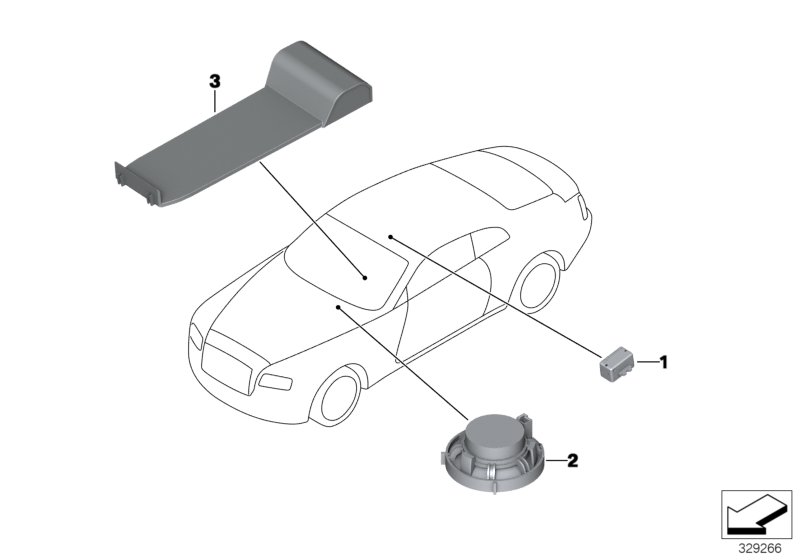 3
1
2
329266