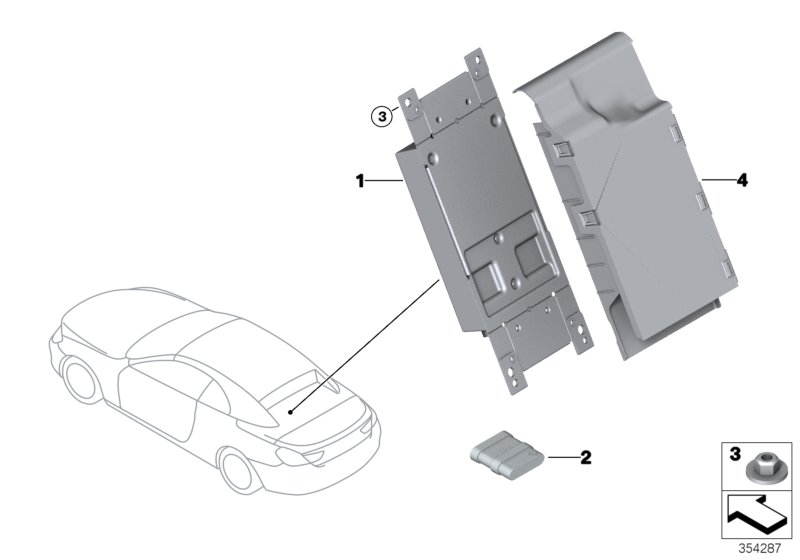 3
1
4
2
3
354287