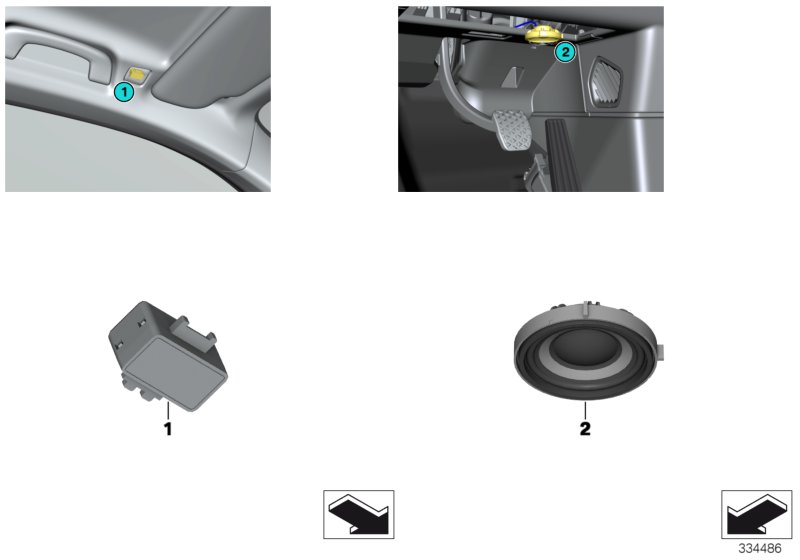 1

2

1

2

334486