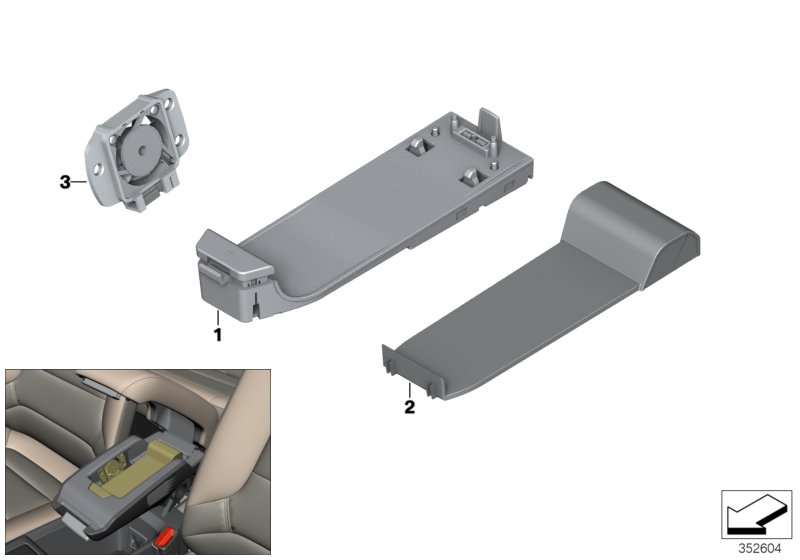 3
1
2
352604