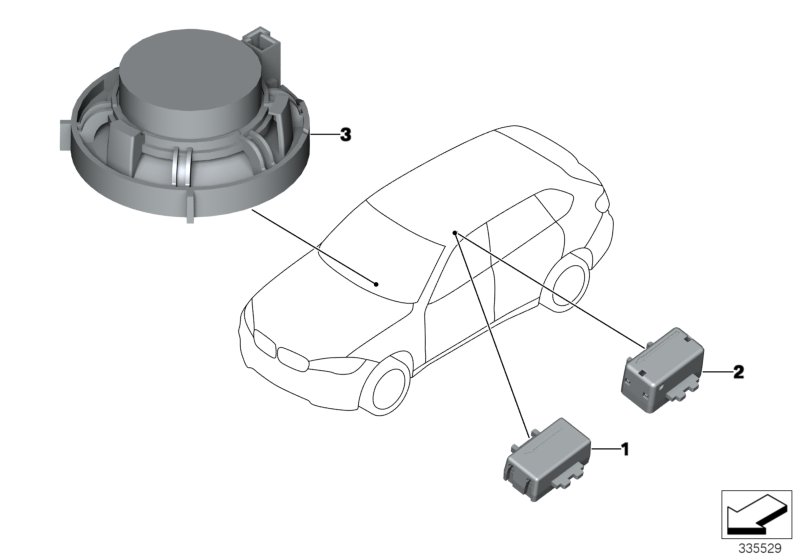 3
2
1
335529