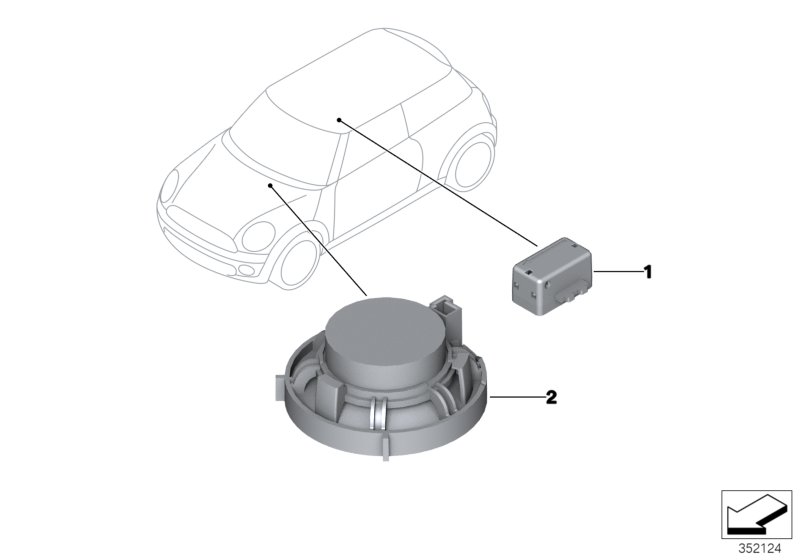 1
2
352124