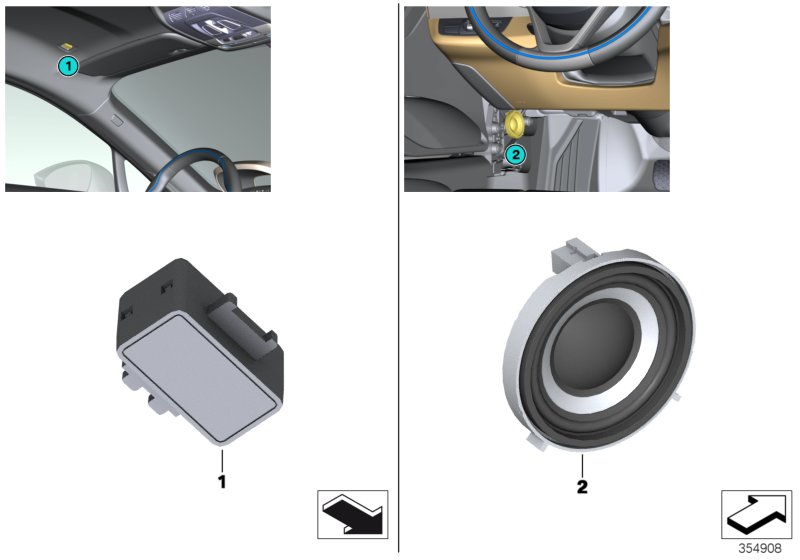 1

2

1

2

354908