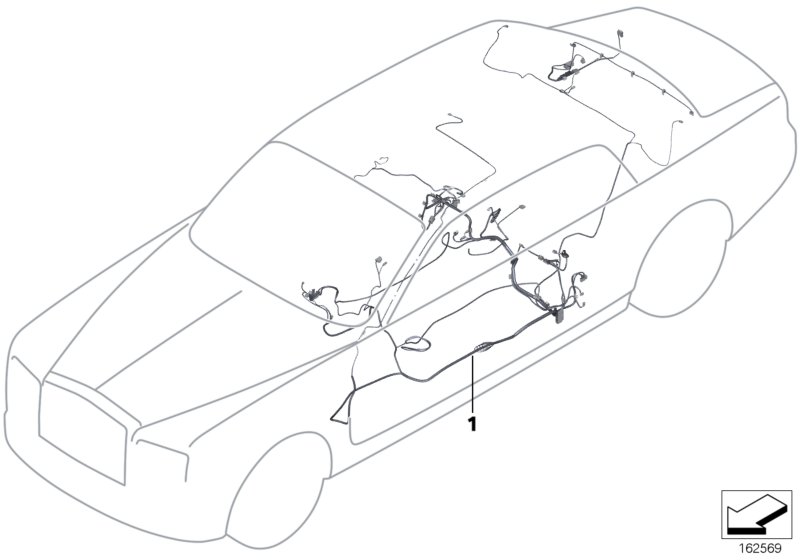 1

162569