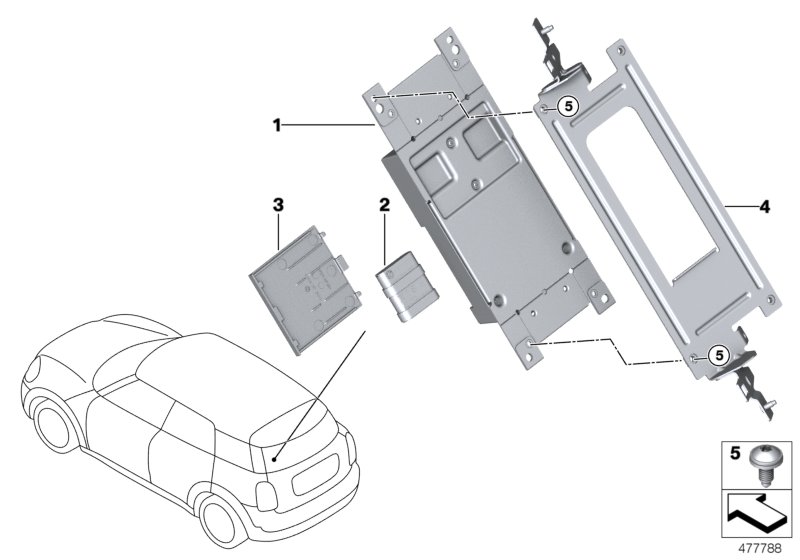 1
5
4
3
2
5
5
477788