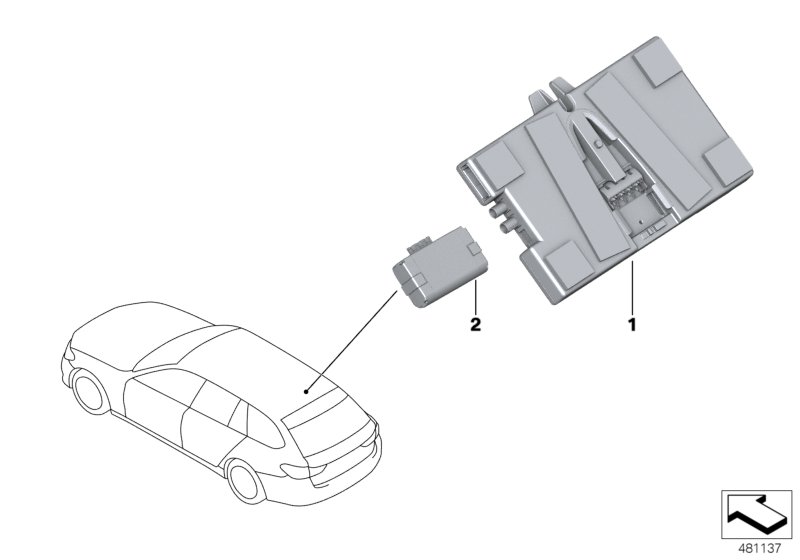 2

1

481137