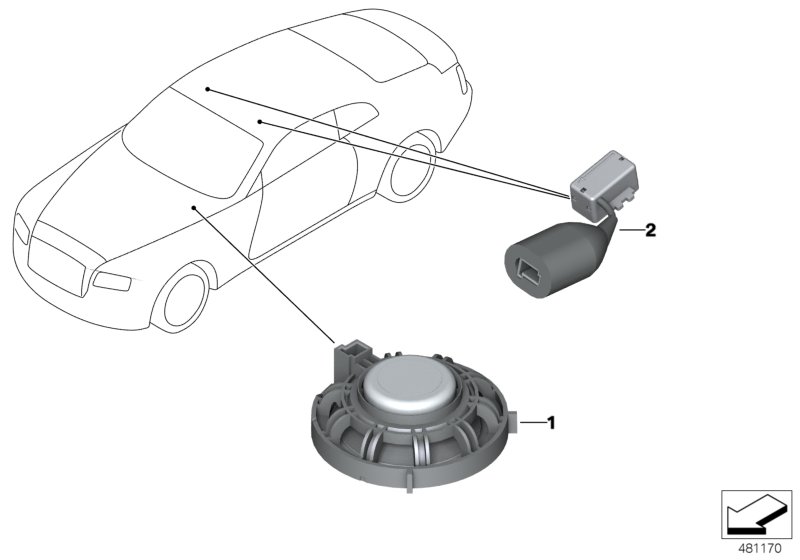 2
1
481170