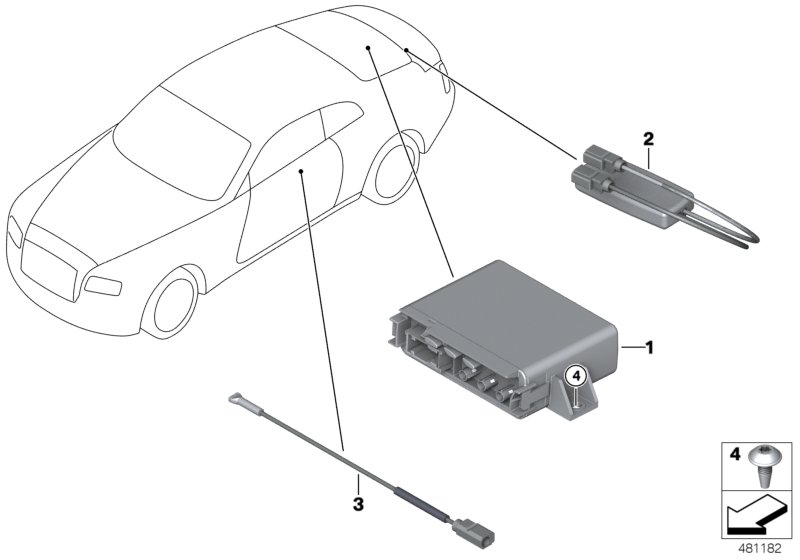 2

1

4

3

4

481182