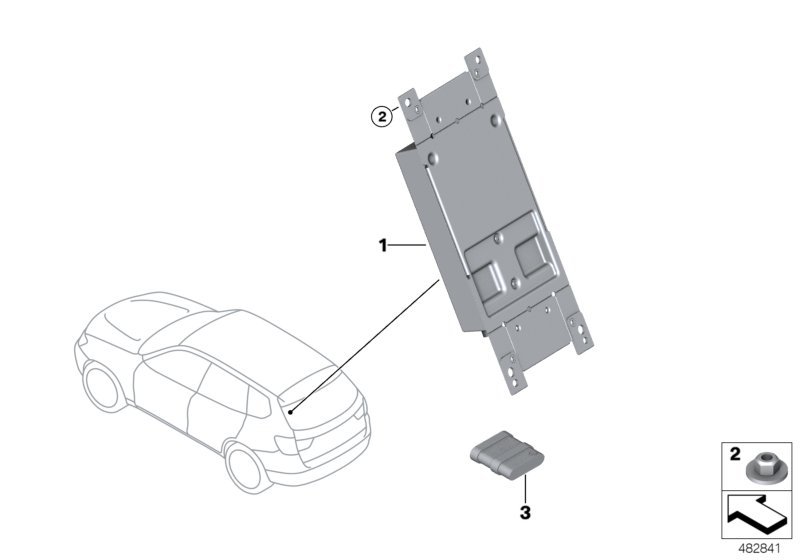 2

1

3

2

482841