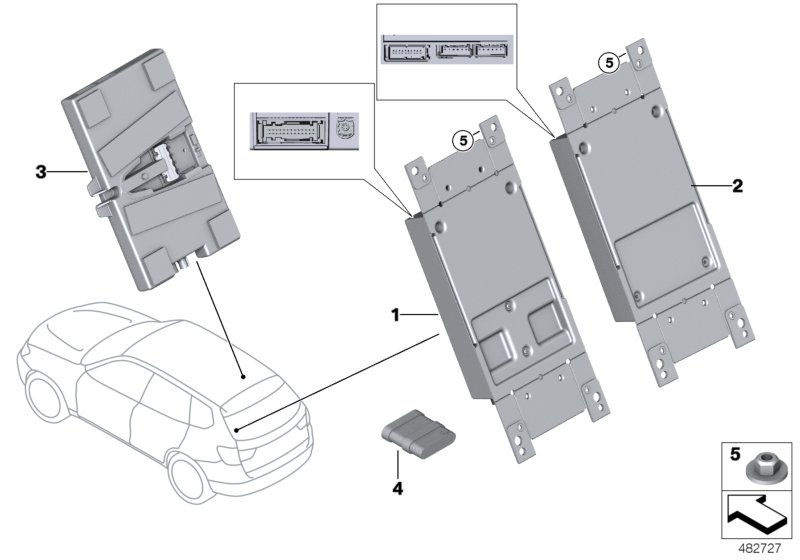 5
5
3
2
1
4
5
482727