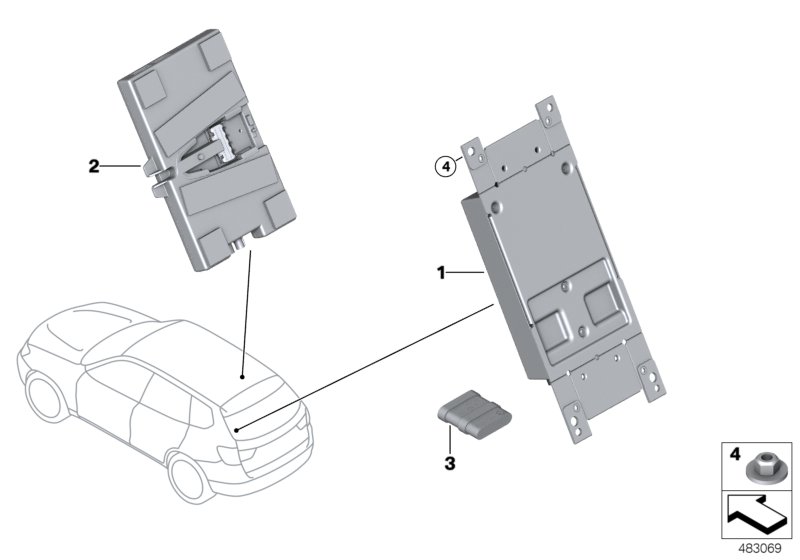 2

4

1

3

4

483069