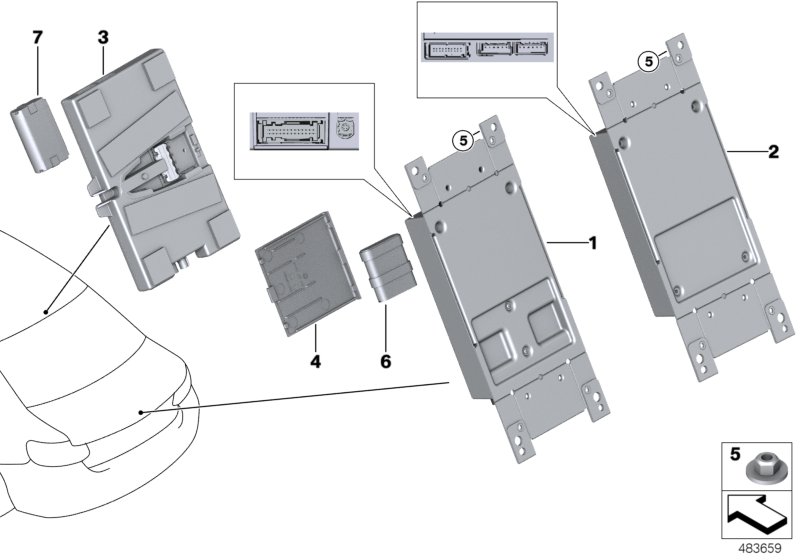 7
3
5
5
2
1
4
6
5
483659