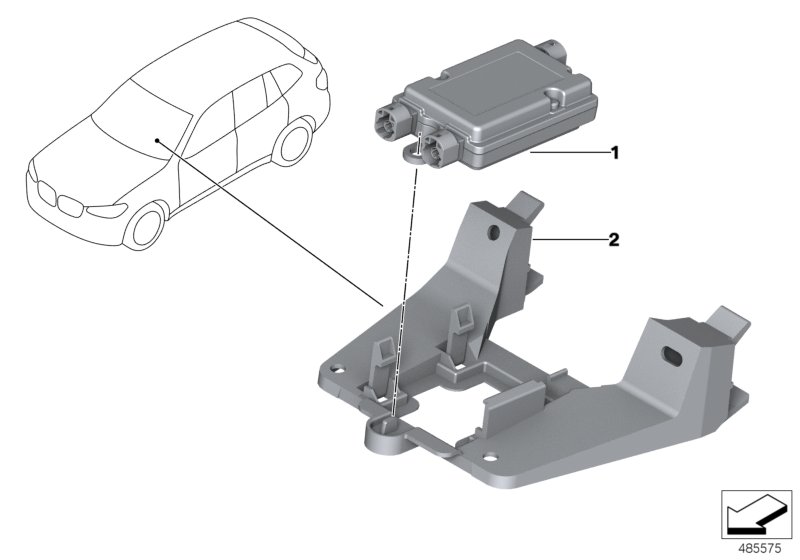 1
2
485575