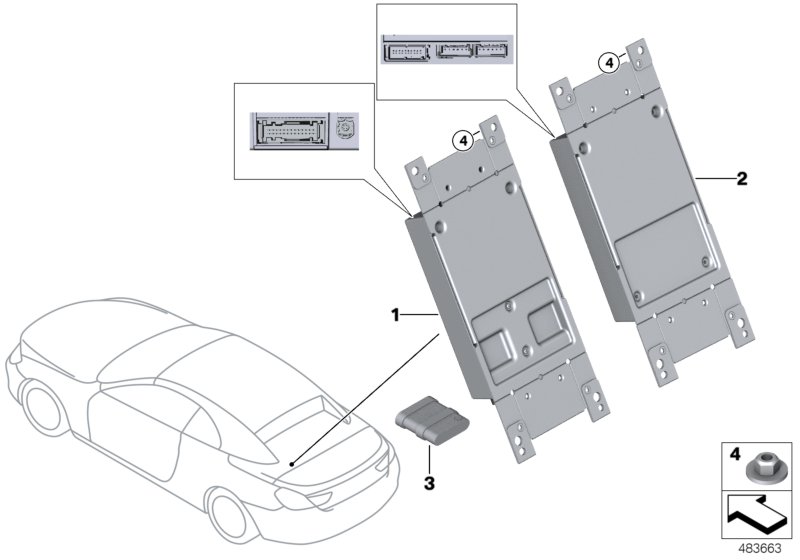 4
4
2
1
3
4
483663