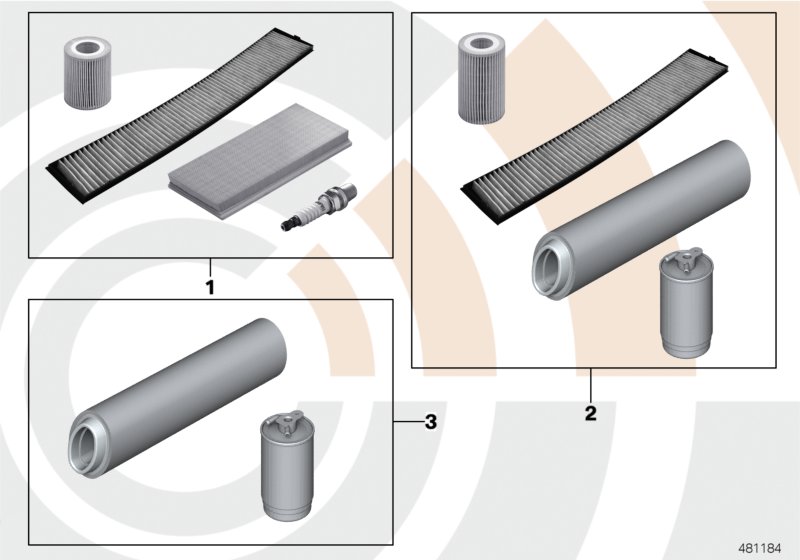 1

2

3

481184