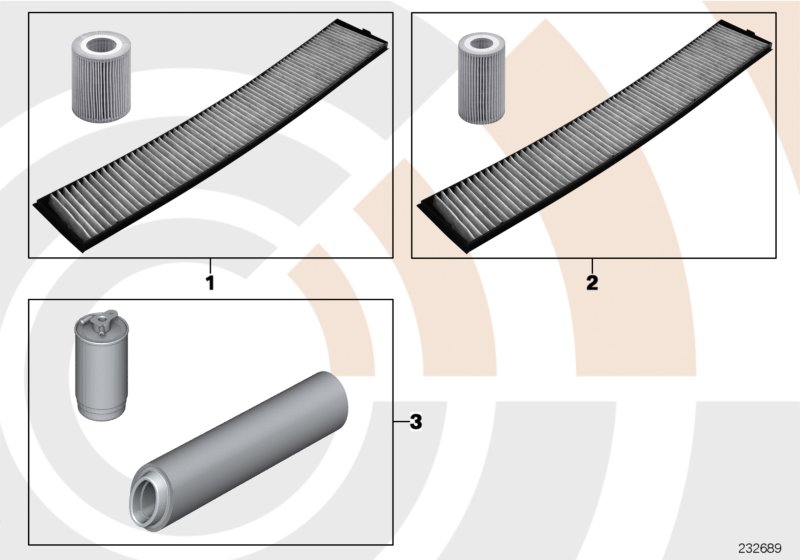 1

2

3

232689