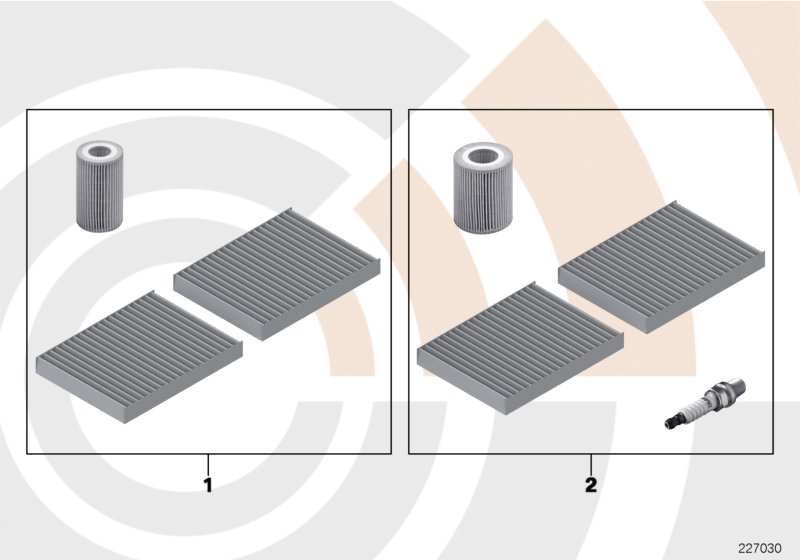 1

2

227030