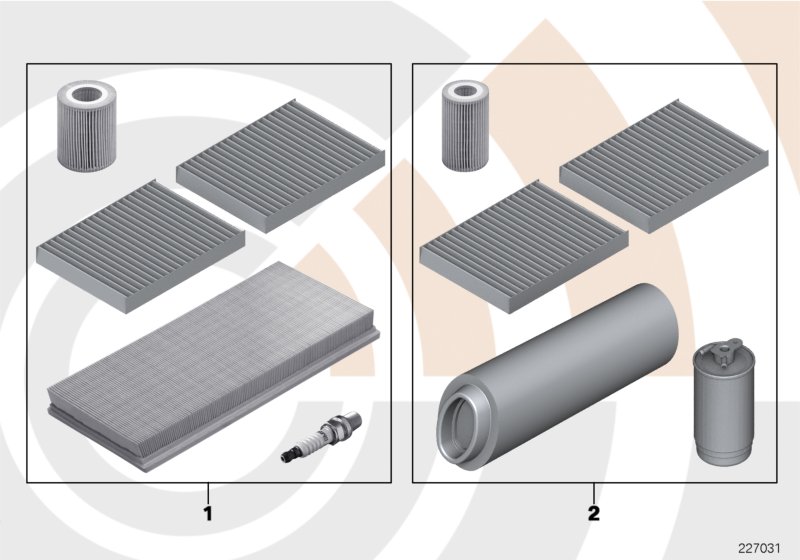 1
2
227031