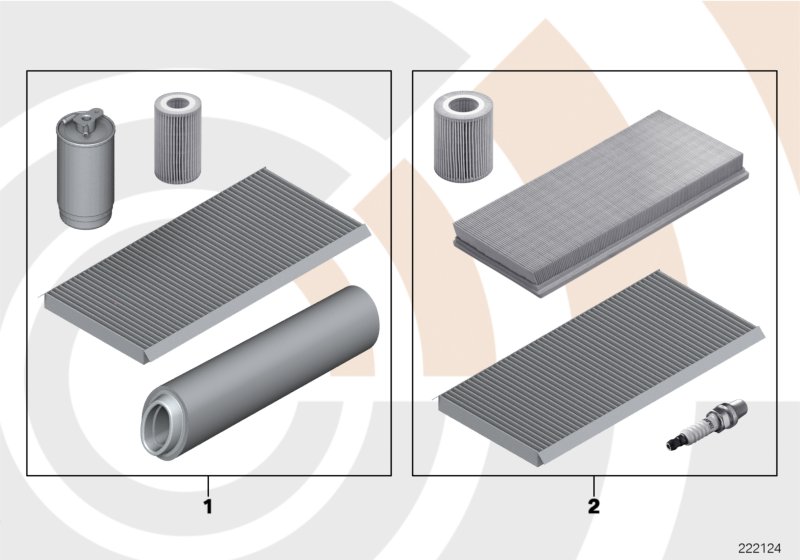 1
2
222124